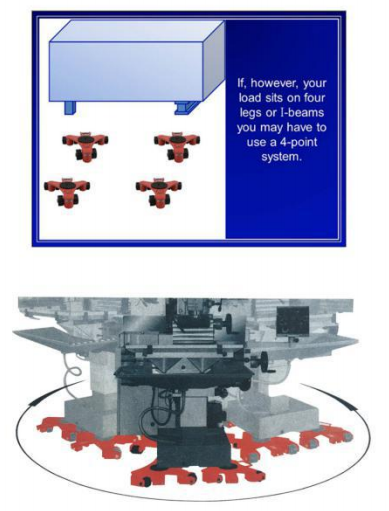 If, however, your load sits on four legs or I-beams you may have to use a 4-point system.